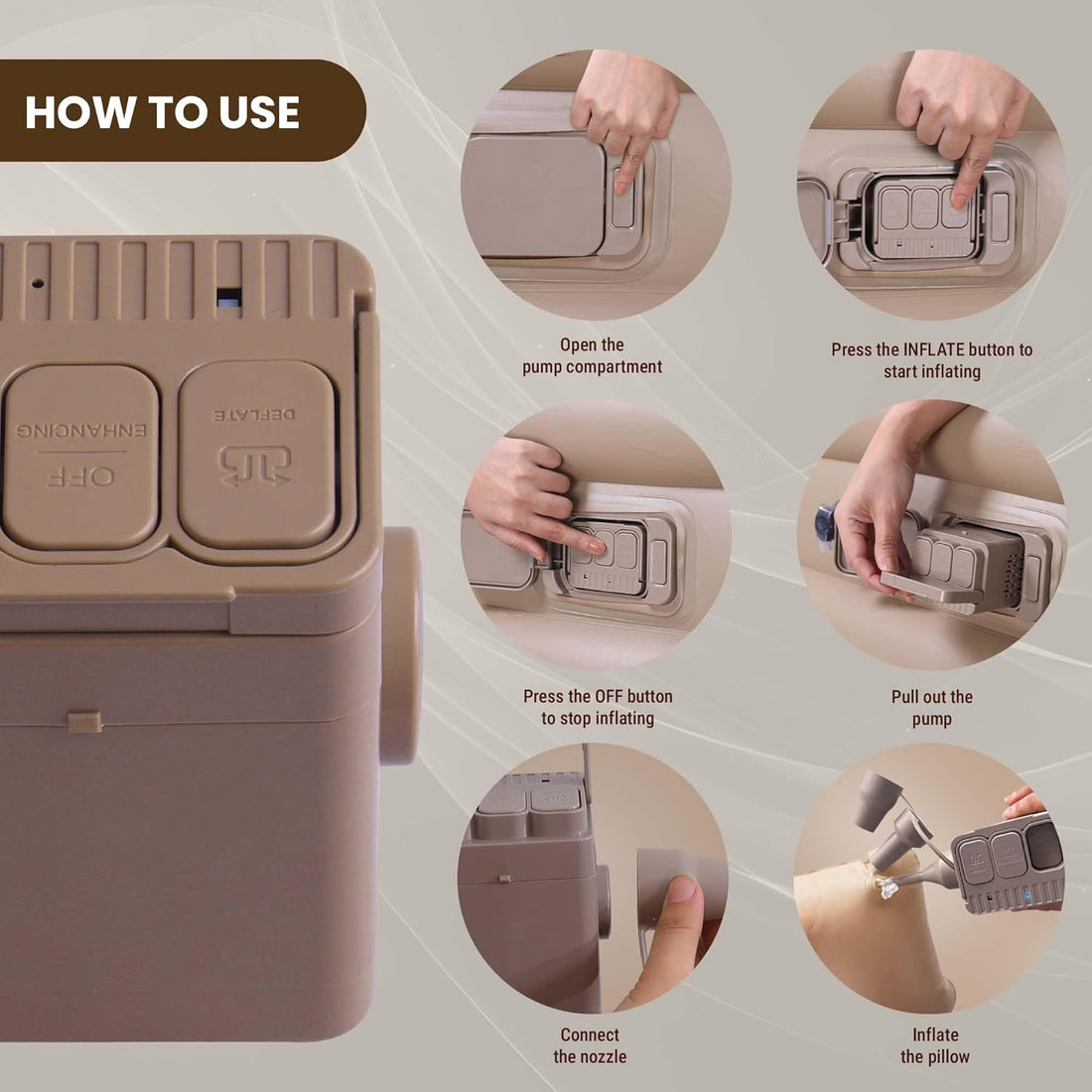 HOW TO USE

OFF
ENHANCING

DEFLATE

Open the pump compartment

Press the INFLATE button to start inflating

Press the OFF button to stop inflating

Pull out the pump

Connect the nozzle

Inflate the pillow